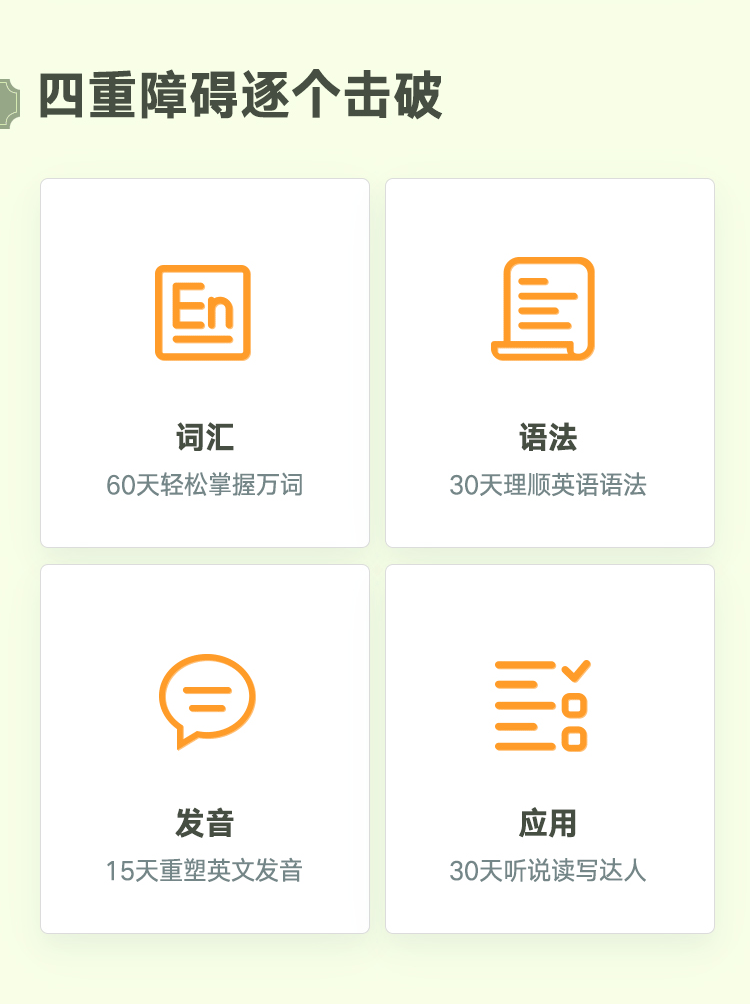 四重障碍逐个击破

En

词汇
60天轻松掌握万词

语法
30天理顺英语语法

发音
15天重塑英文发音

应用
30天听说读写达人