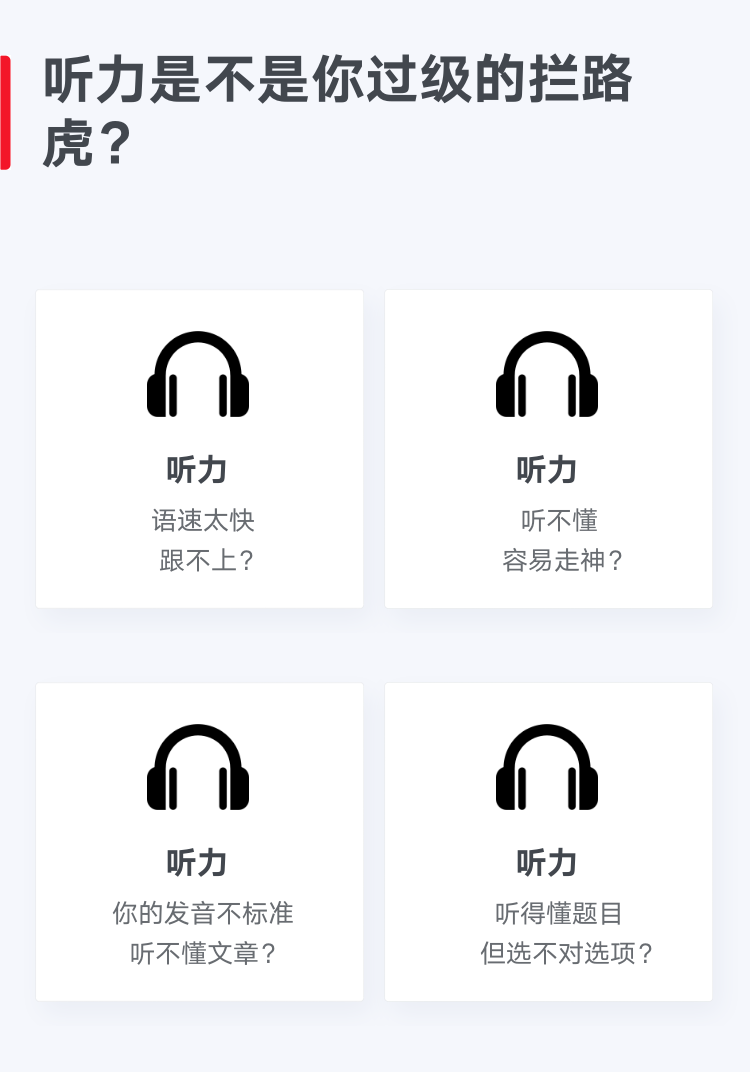 听力是不是你过级的拦路虎？

听力

语速太快
跟不上？

听力

听不懂
容易走神？

听力

你的发音不标准
听不懂文章？

听力

听得懂题目
但选不对选项？