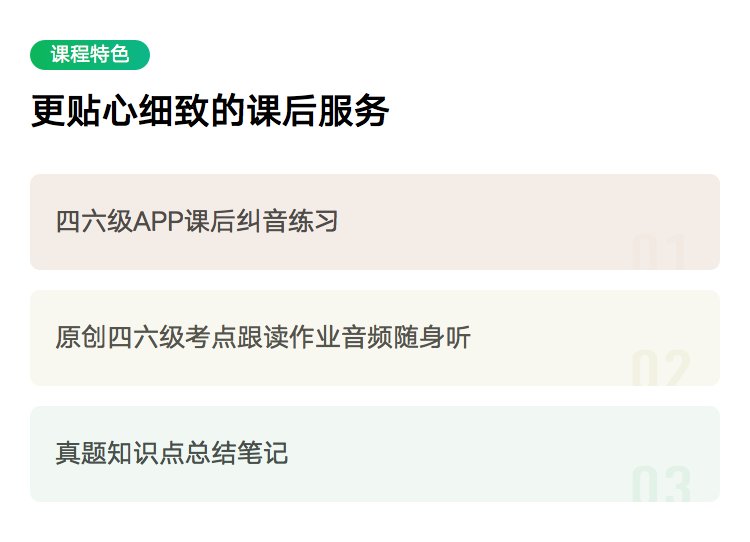 课程特色

更贴心细致的课后服务

四六级APP课后纠音练习

01

原创四六级考点跟读作业音频随身听

02

真题知识点总结笔记

03