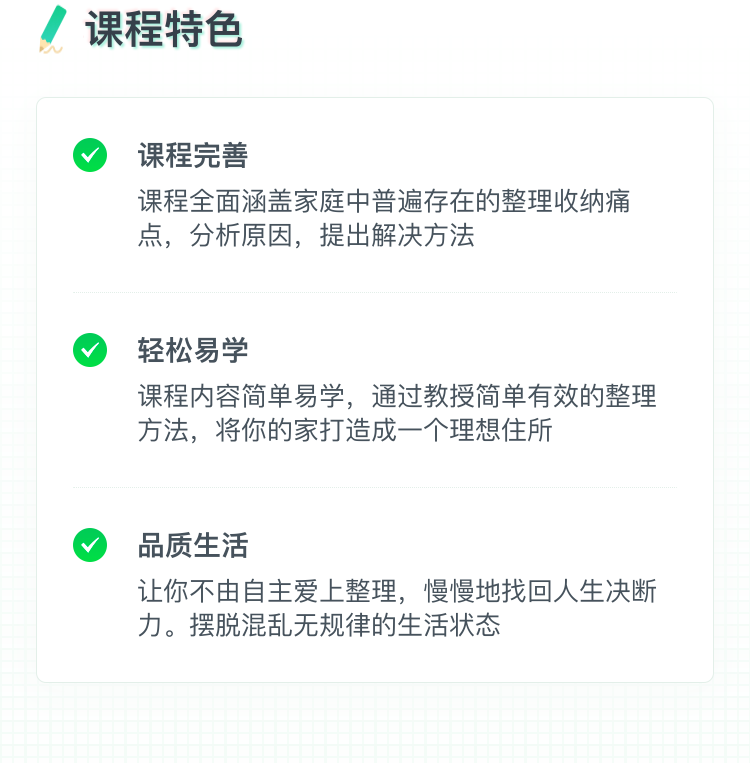 课程特色

课程完善

课程全面涵盖家庭中普遍存在的整理收纳痛点，分析原因，提出解决方法

轻松易学

课程内容简单易学，通过教授简单有效的整理方法，将你的家打造成一个理想住所

品质生活

让你不由自主爱上整理，慢慢地找回人生决断力。摆脱混乱无规律的生活状态