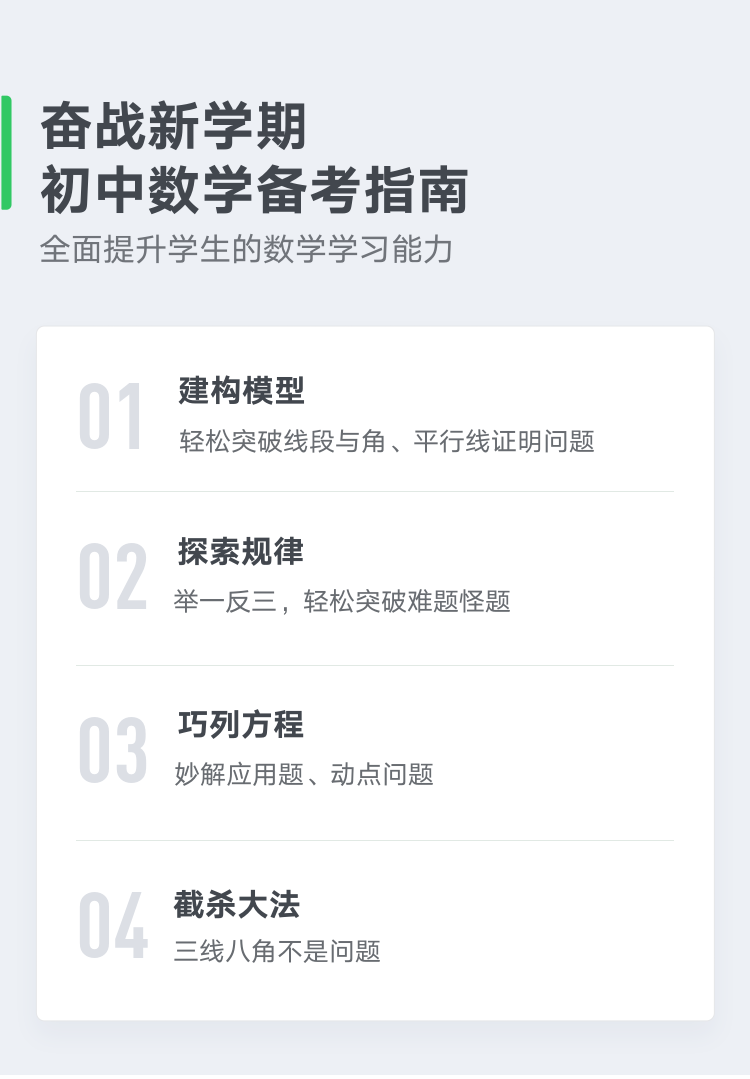 奋战新学期
初中数学备考指南

全面提升学生的数学学习能力

01
建构模型
轻松突破线段与角、平行线证明问题

02
探索规律
举一反三，轻松突破难题怪题

03
巧列方程
妙解应用题、动点问题

04
截杀大法
三线八角不是问题