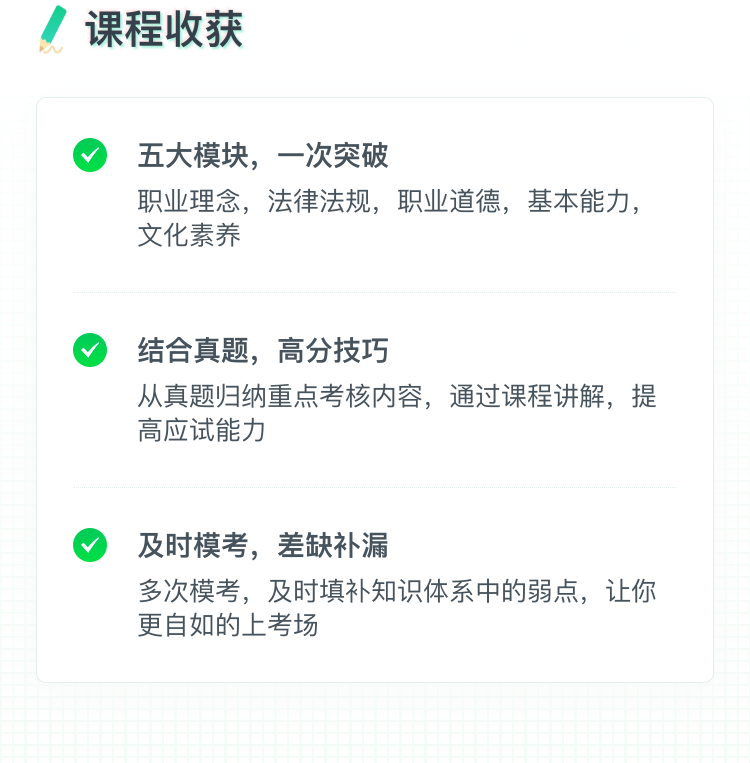 课程收获

五大模块，一次突破

职业理念，法律法规，职业道德，基本能力，文化素养

结合真题，高分技巧

从真题归纳重点考核内容，通过课程讲解，提高应试能力

及时模考，差缺补漏

多次模考，及时填补知识体系中的弱点，让你更自如的上考场