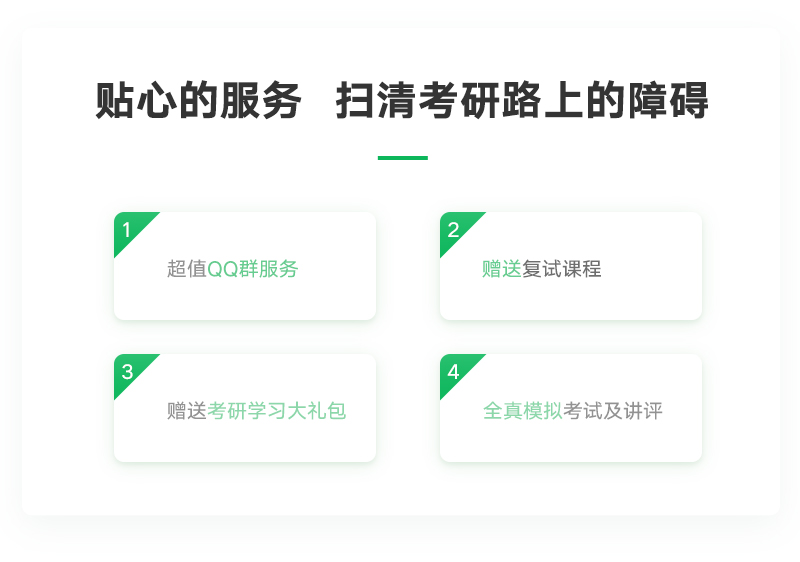 贴心的服务　扫清考研路上的障碍

1
超值QQ群服务

2
赠送复试课程

3
赠送考研学习大礼包

4
全真模拟考试及讲评