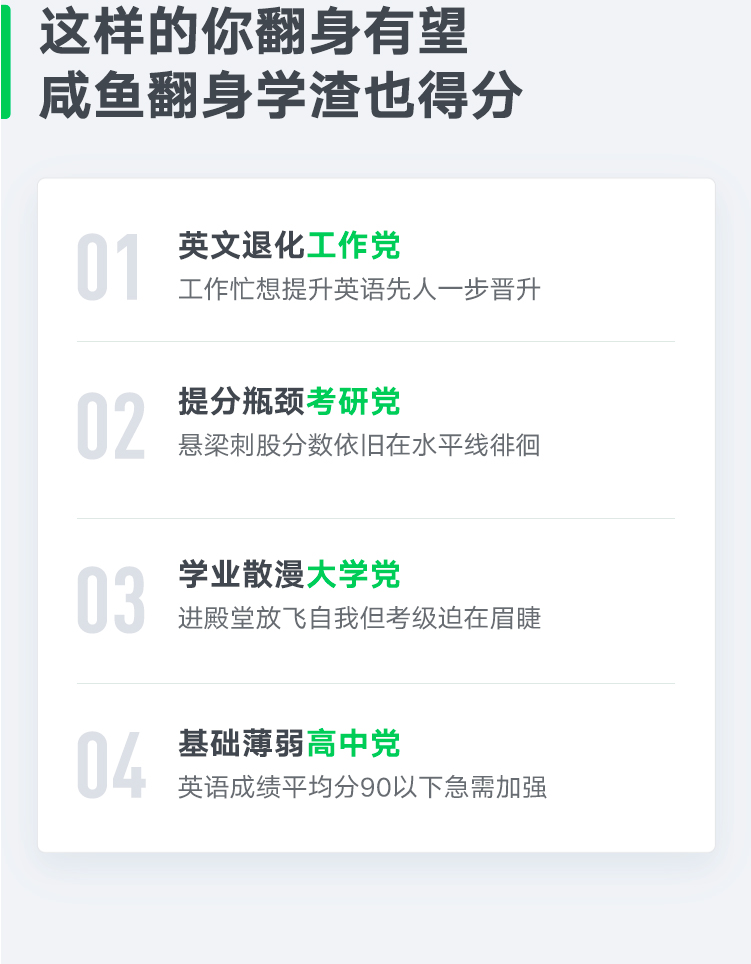 这样的你翻身有望
咸鱼翻身学渣也得分

01
英文退化工作党
工作忙想提升英语先人一步晋升

02
提分瓶颈考研党
悬梁刺股分数依旧在水平线徘徊

03
学业散漫大学党
进殿堂放飞自我但考级迫在眉睫

04
基础薄弱高中党
英语成绩平均分90以下急需加强