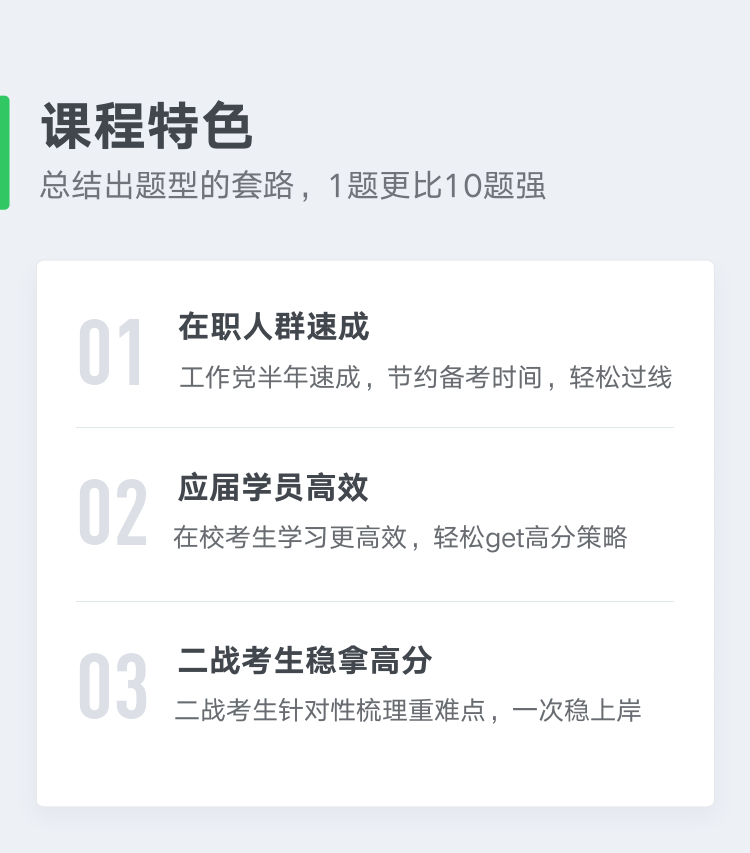 课程特色
总结出题型的套路，1题更比10题强

01
在职人群速成
工作党半年速成，节约备考时间，轻松过线

02
应届学员高效
在校考生学习更高效，轻松get高分策略

03
二战考生稳拿高分
二战考生针对性梳理重难点，一次稳上岸